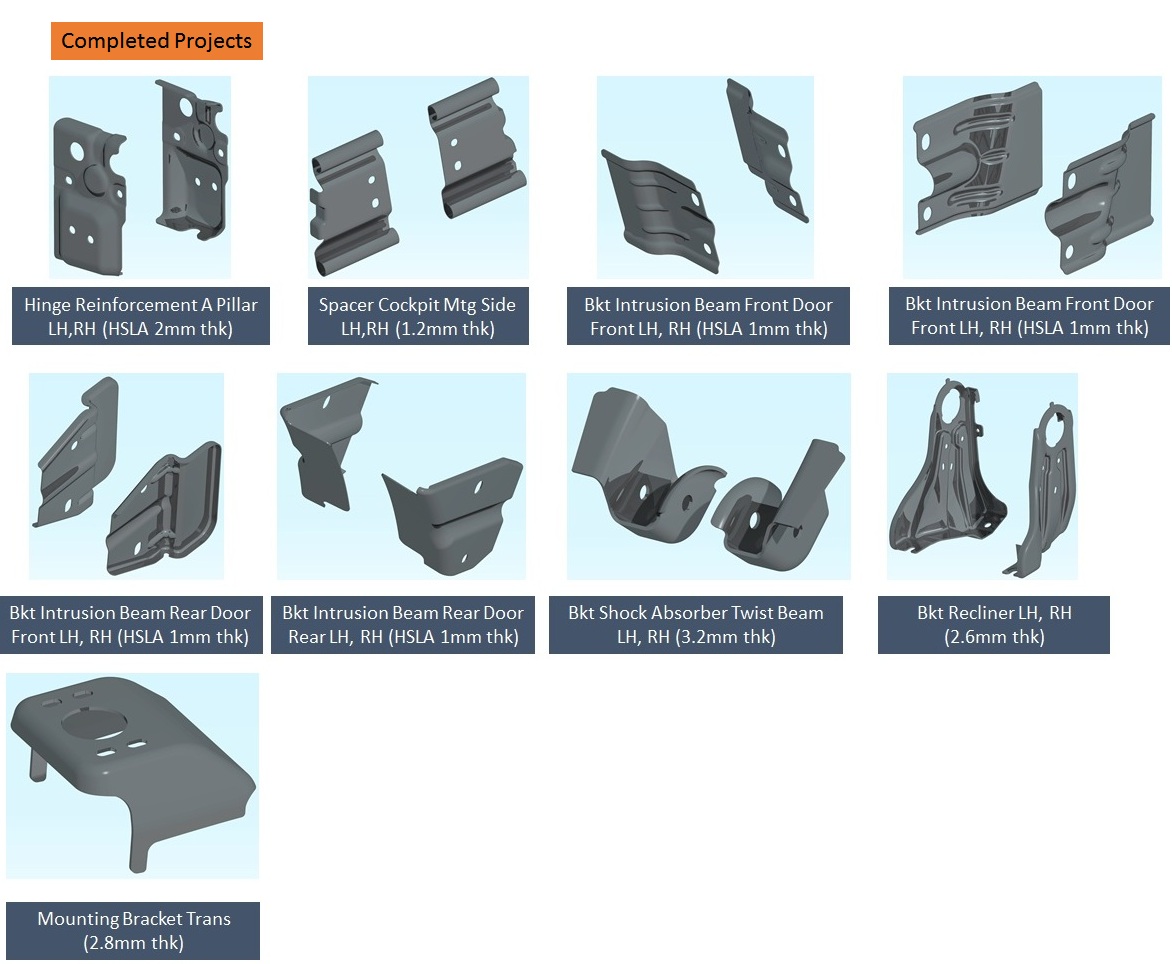 Completed Projects

Hinge Reinforcement A Pillar LH,RH (HSLA 2mm thk)

Spacer Cockpit Mtg Side LH,RH (1.2mm thk)

Bkt Intrusion Beam Front Door Front LH, RH (HSLA 1mm thk)

Bkt Intrusion Beam Front Door Front LH, RH (HSLA 1mm thk)

Bkt Intrusion Beam Rear Door Front LH, RH (HSLA 1mm thk)

Bkt Intrusion Beam Rear Door Rear LH, RH (HSLA 1mm thk)

Bkt Shock Absorber Twist Beam LH, RH (3.2mm thk)

Bkt Recliner LH, RH (2.6mm thk)

Mounting Bracket Trans (2.8mm thk)